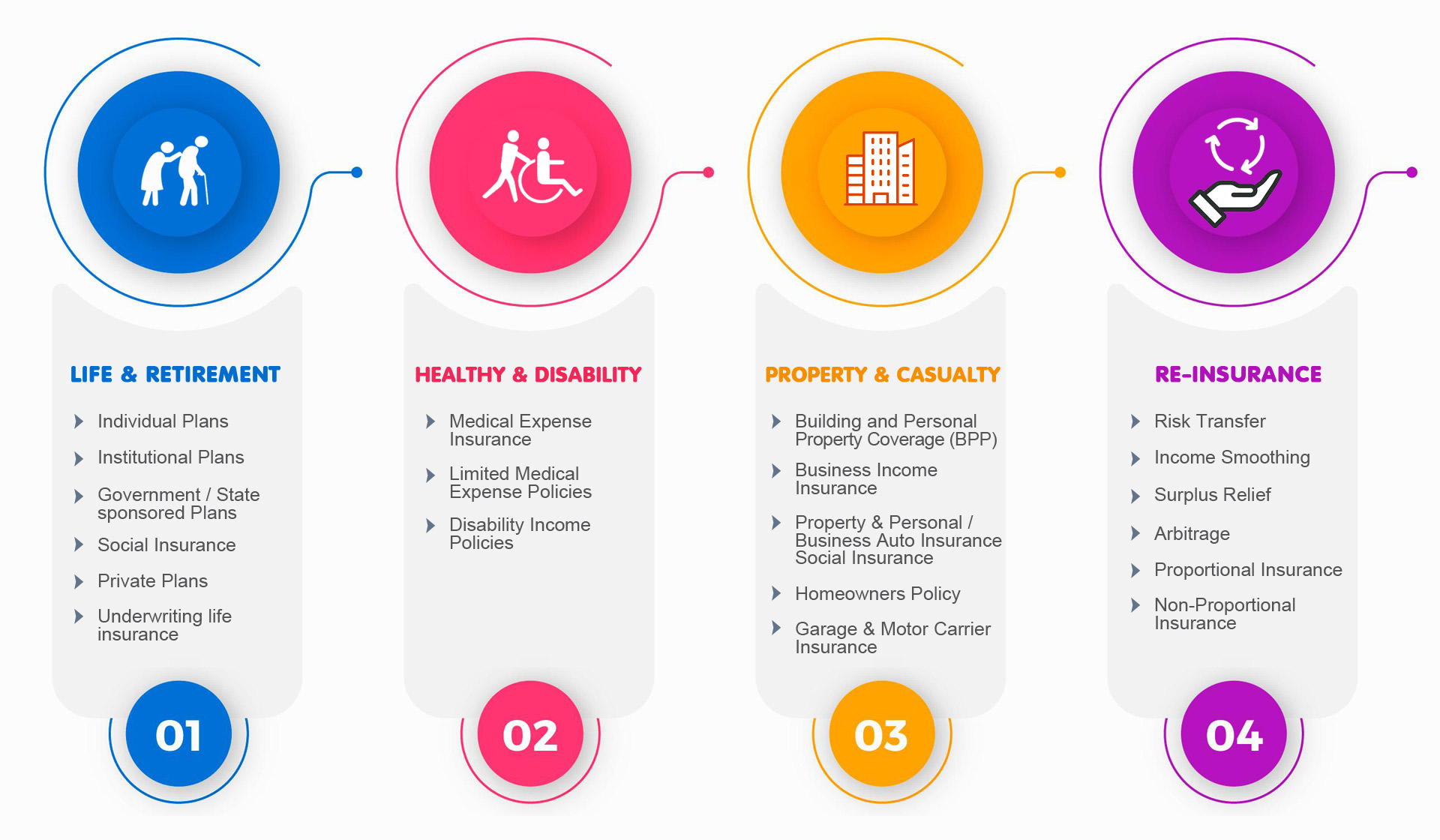 LIFE & RETIREMENT

Individual Plans

Institutional Plans

Government / State sponsored Plans

Social Insurance

Private Plans

Underwriting life insurance

01

HEALTHY & DISABILITY

Medical Expense Insurance

Limited Medical Expense Policies

Disability Income Policies

02

PROPERTY & CASUALTY

Building and Personal Property Coverage (BPP)

Business Income Insurance

Property & Personal / Business Auto Insurance Social Insurance

Homeowners Policy

Garage & Motor Carrier Insurance

03

RE-INSURANCE

Risk Transfer

Income Smoothing

Surplus Relief

Arbitrage

Proportional Insurance

Non-Proportional Insurance

04